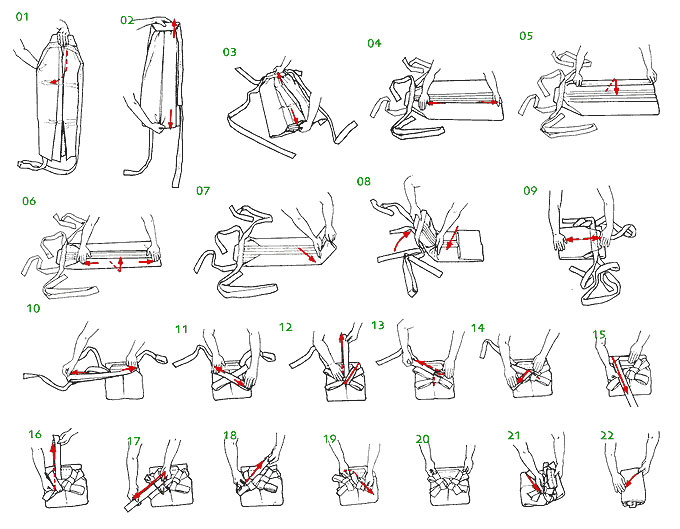 01
02
03
04
05
06
07
08
09
10
11
12
13
14
15
16
17
18
19
20
21
22